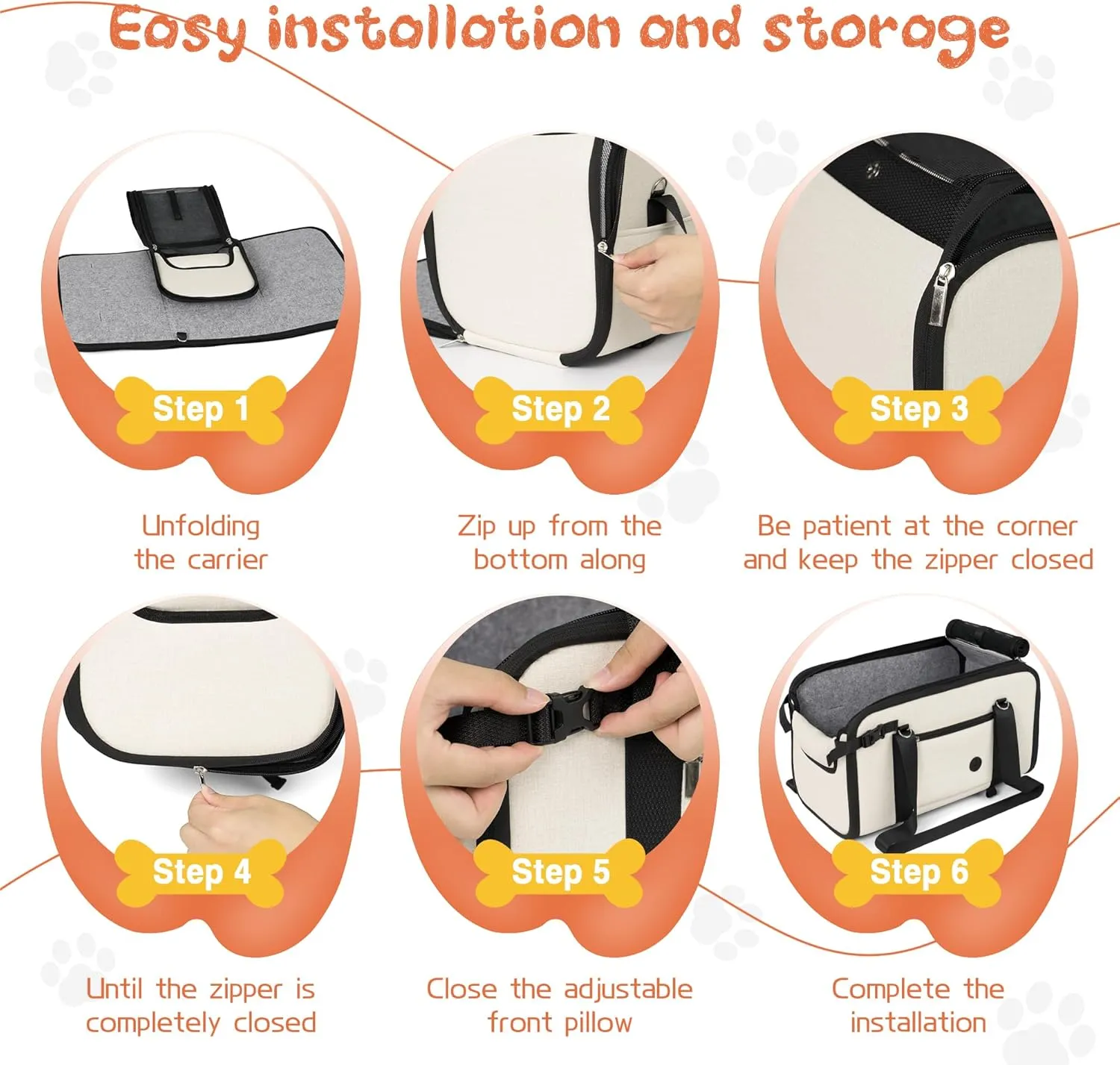 Easy installation and storage

Step 1

Unfolding the carrier

Step 2

Zip up from the bottom along

Step 3

Be patient at the corner and keep the zipper closed

Step 4

Until the zipper is completely closed

Step 5

Close the adjustable front pillow

Step 6

Complete the installation