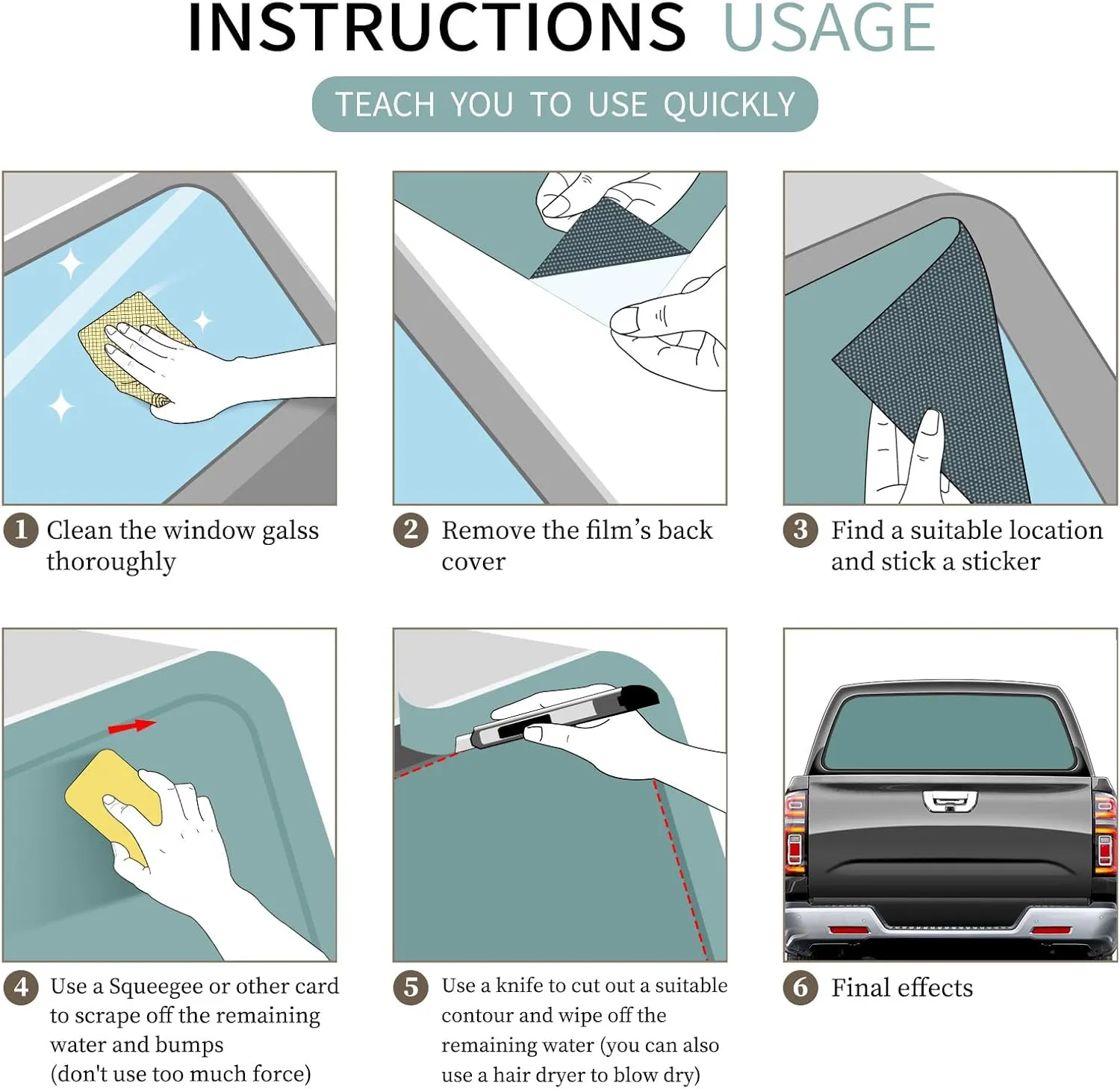 INSTRUCTIONS USAGE

TEACH YOU TO USE QUICKLY

1 Clean the window galss thoroughly

2 Remove the film's back cover

3 Find a suitable location and stick a sticker

4 Use a Squeegee or other card to scrape off the remaining water and bumps (don't use too much force)

5 Use a knife to cut out a suitable contour and wipe off the remaining water (you can also use a hair dryer to blow dry)

6 Final effects