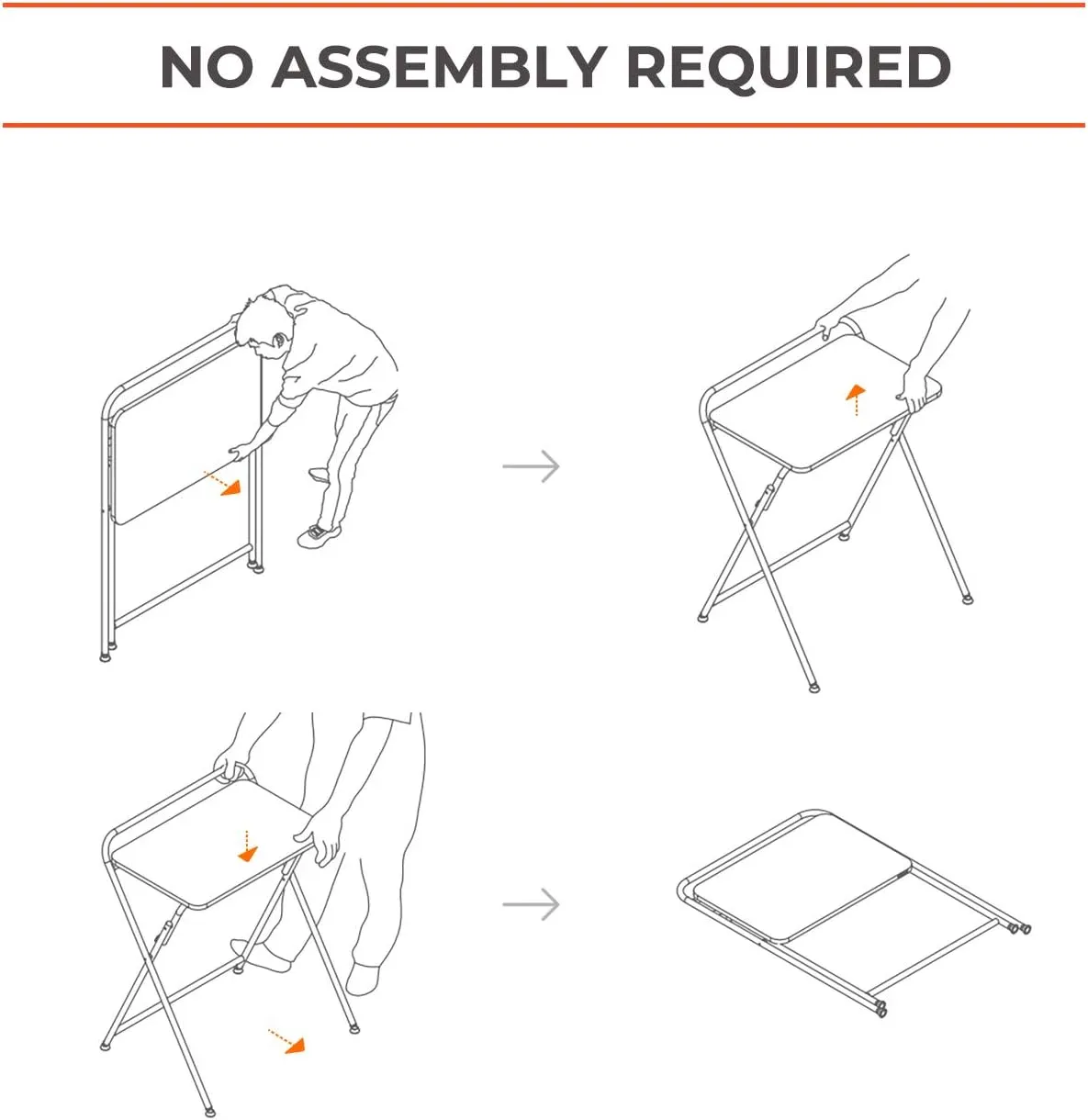 NO ASSEMBLY REQUIRED