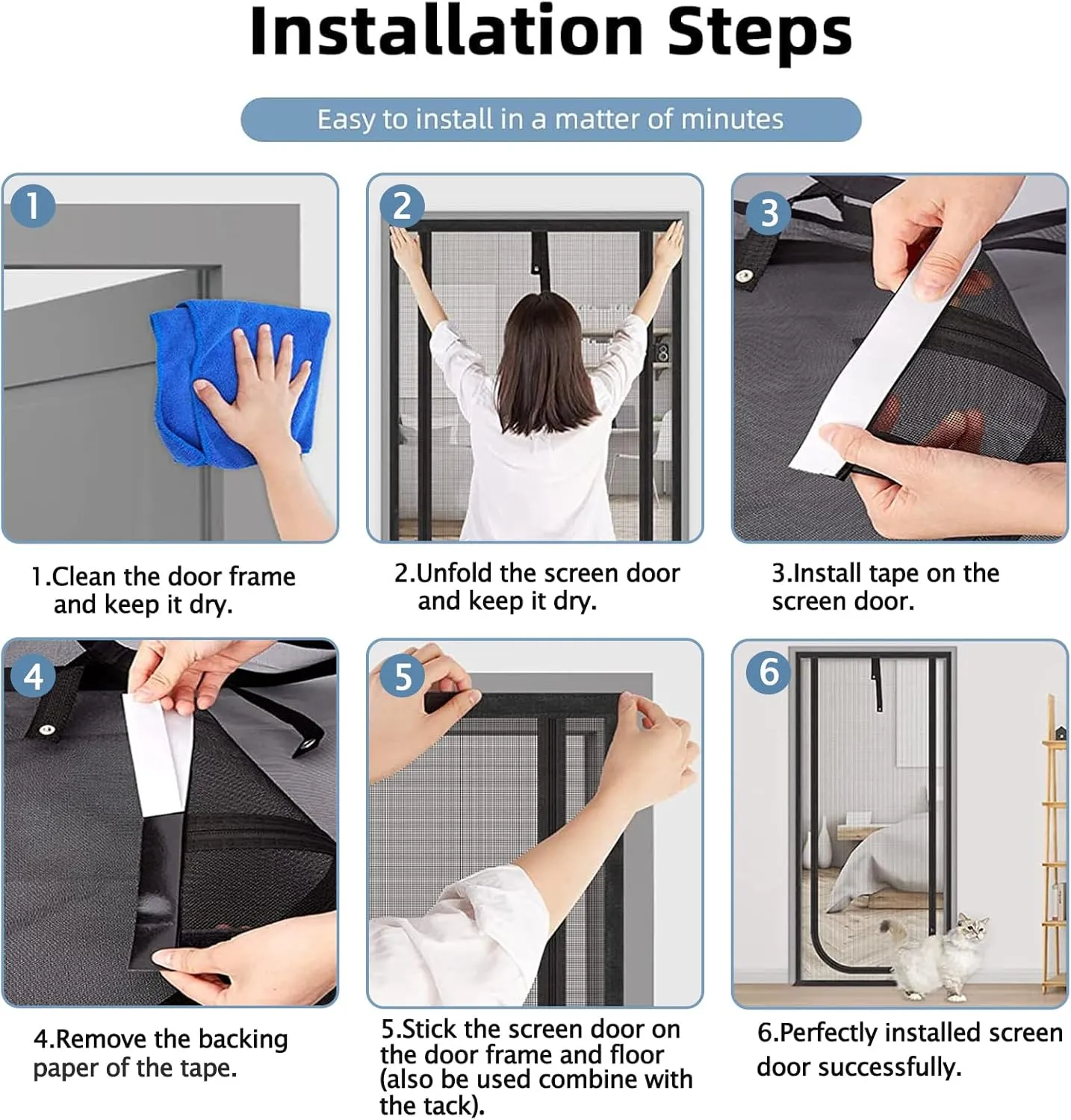 Installation Steps

Easy to install in a matter of minutes

1

2

3

1.Clean the door frame and keep it dry.

2.Unfold the screen door and keep it dry.

3.Install tape on the screen door.

4

5

6

4.Remove the backing paper of the tape.

5.Stick the screen door on the door frame and floor (also be used combine with the tack).

6.Perfectly installed screen door successfully.