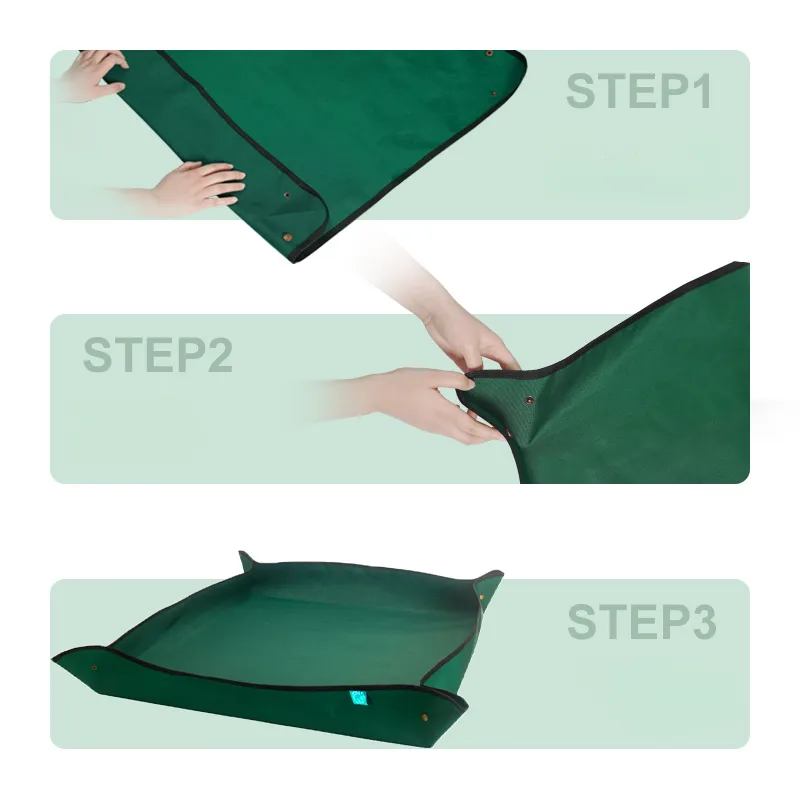 STEP1

STEP2

STEP3