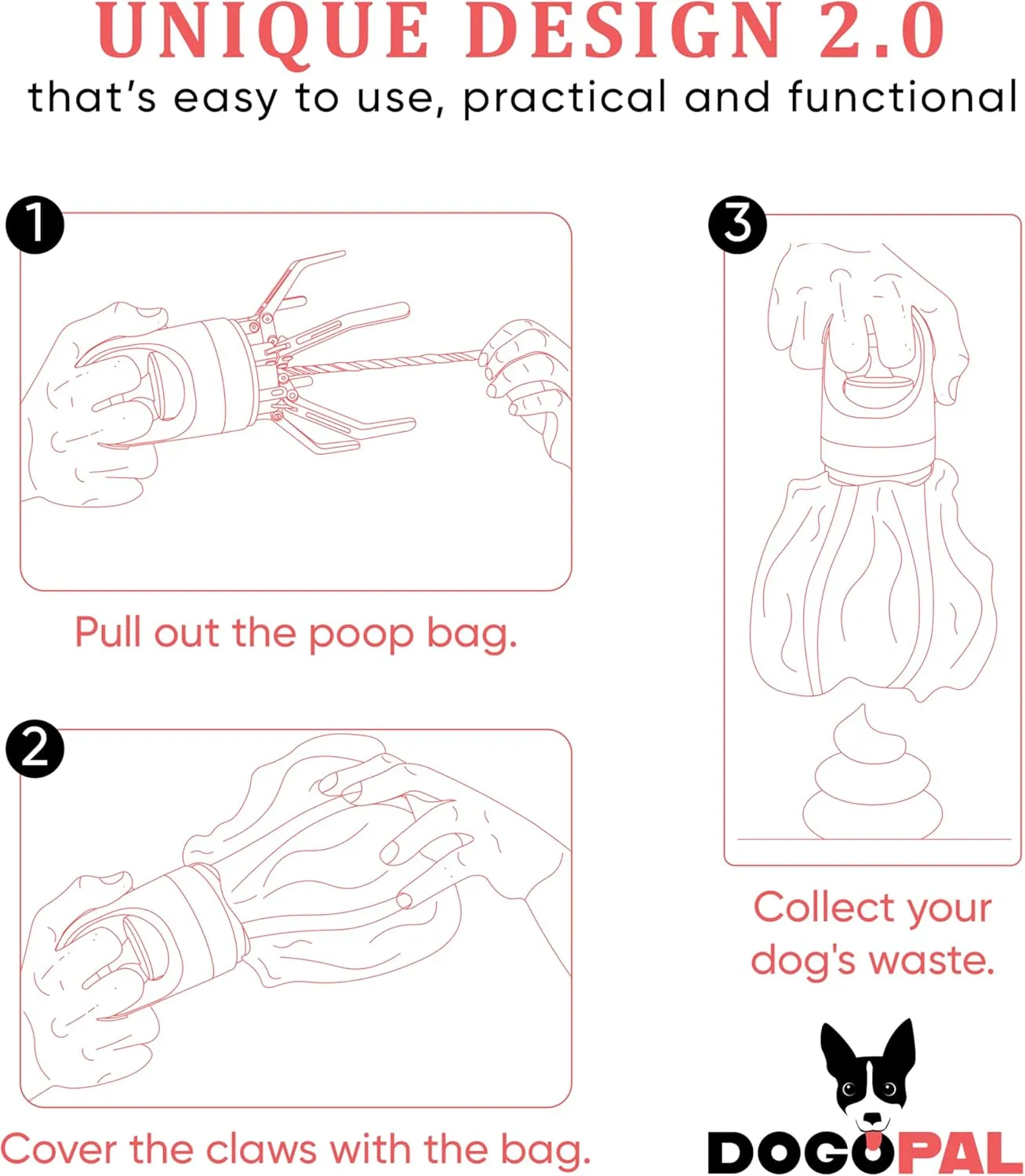 UNIQUE DESIGN 2.0
that's easy to use, practical and functional

1

Pull out the poop bag.

2

Cover the claws with the bag.

3

Collect your dog's waste.

DOGOPAL