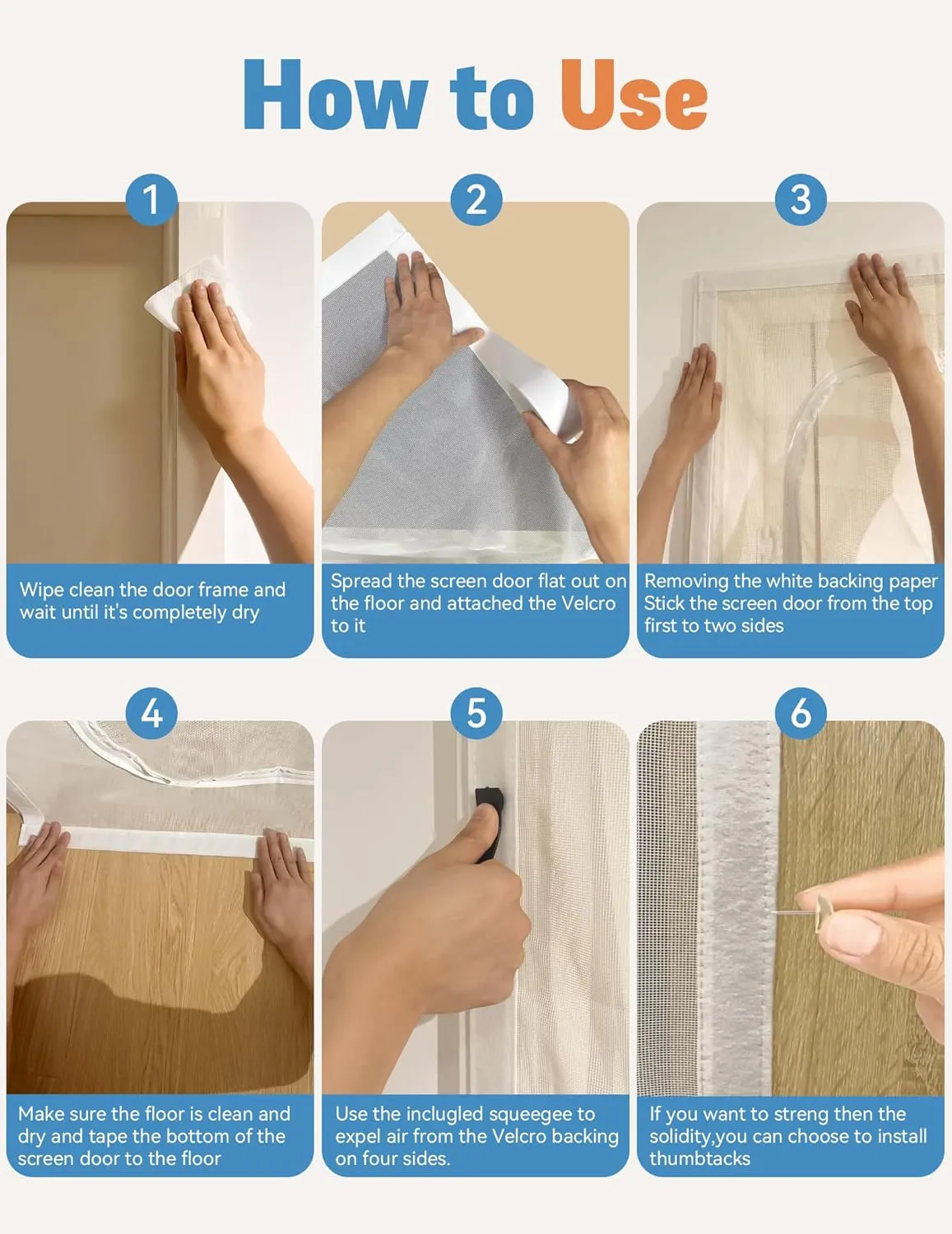 How to Use

1

Wipe clean the door frame and wait until it's completely dry

2

Spread the screen door flat out on the floor and attached the Velcro to it

3

Removing the white backing paper Stick the screen door from the top first to two sides

4

Make sure the floor is clean and dry and tape the bottom of the screen door to the floor

5

Use the inclugled squeegee to expel air from the Velcro backing on four sides.

6

If you want to streng then the solidity,you can choose to install thumbtacks