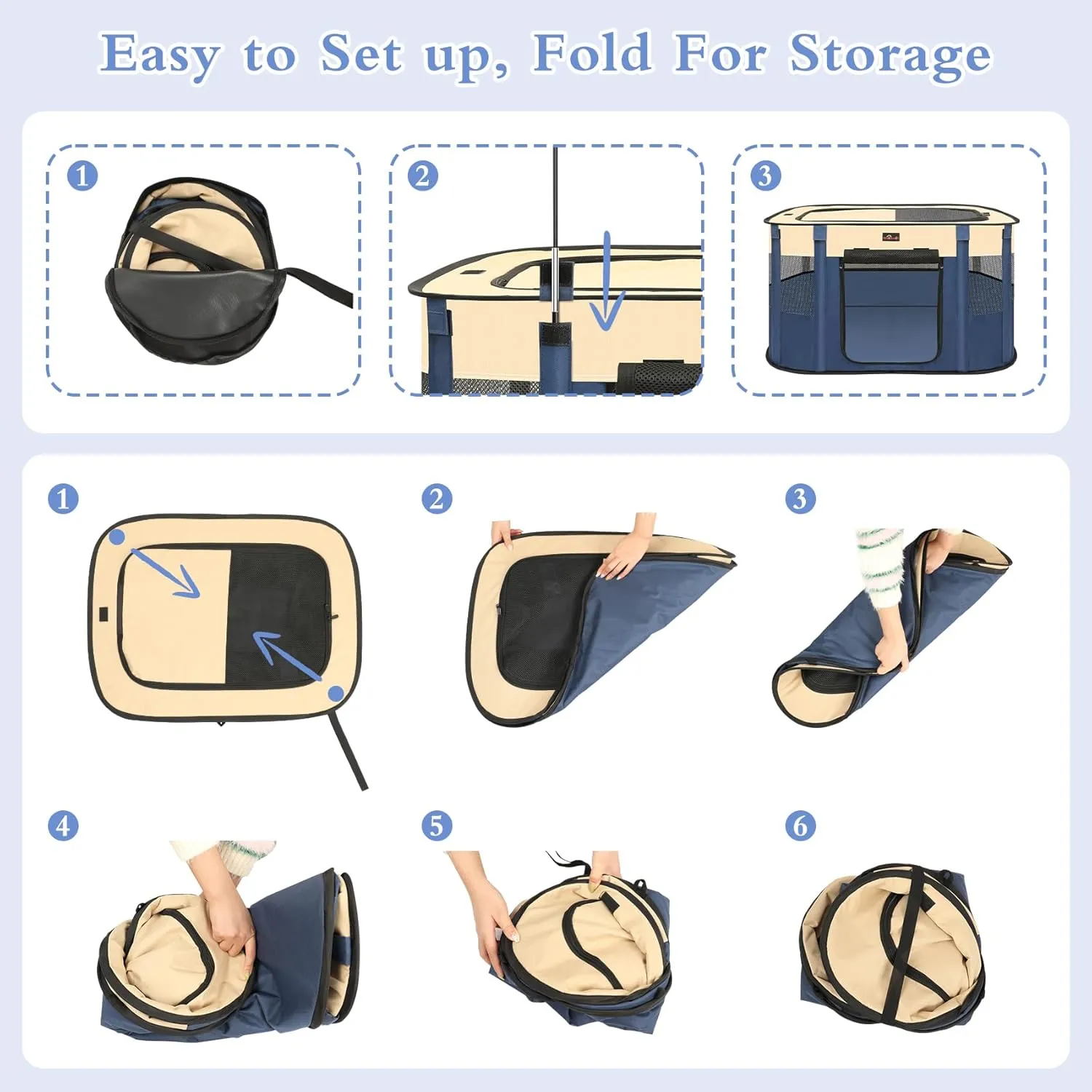 Easy to Set up, Fold For Storage

1

2

3

1

2

3

4

5

6