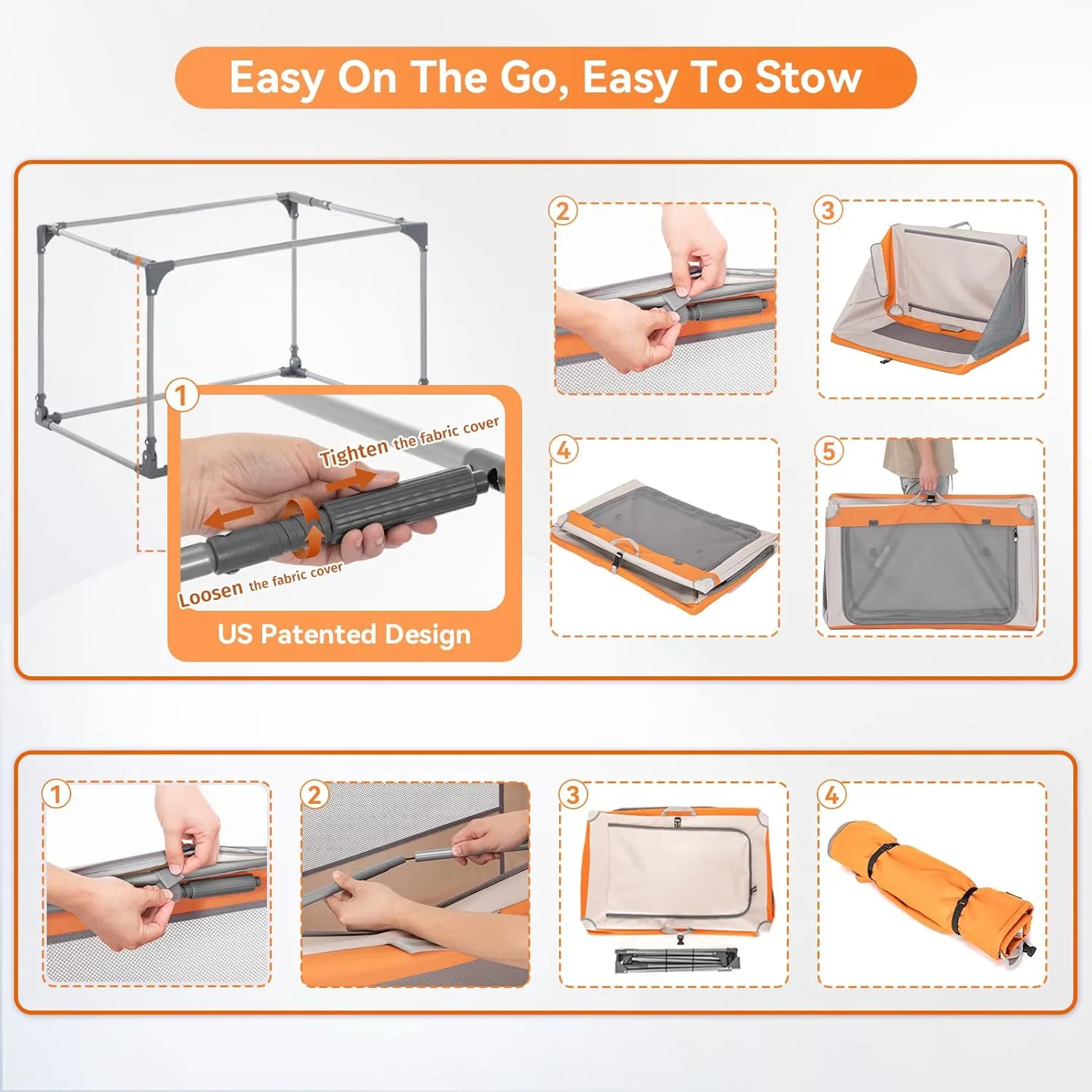 Easy On The Go, Easy To Stow

1

Tighten the fabric cover

Loosen the fabric cover

US Patented Design

2

3

4

5

1

2

3

4